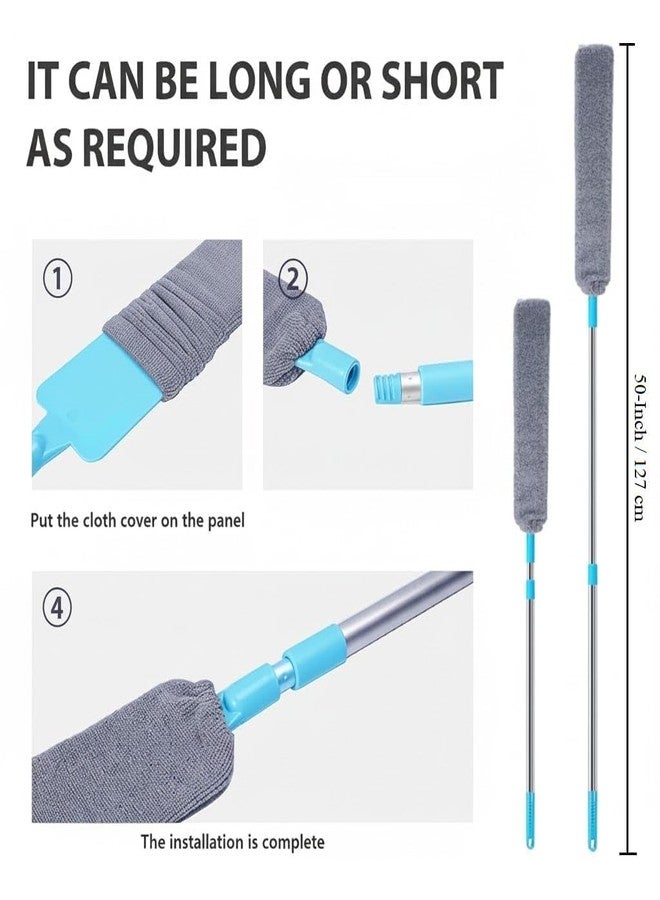 IT CAN BE LONG OR SHORT AS REQUIRED

①

②

Put the cloth cover on the panel

④

The installation is complete

50-Inch / 127 cm